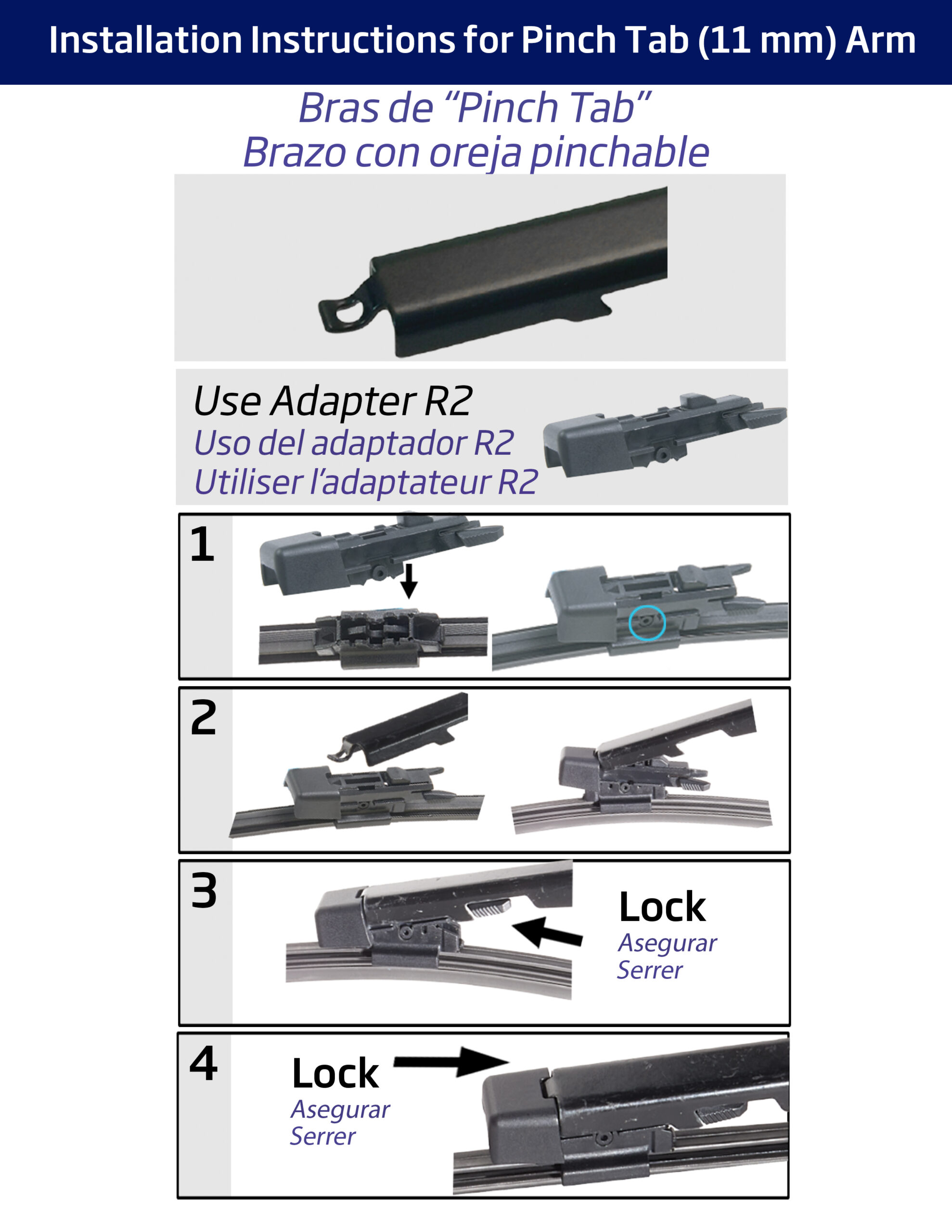 Installation Instructions for Pinch Tab (11 mm) Arm

Bras de “Pinch Tab”
Brazo con oreja pinchable

Use Adapter R2
Uso del adaptador R2
Utiliser l’adaptateur R2

1

2

3

Lock
Asegurar
Serrer

4

Lock
Asegurar
Serrer