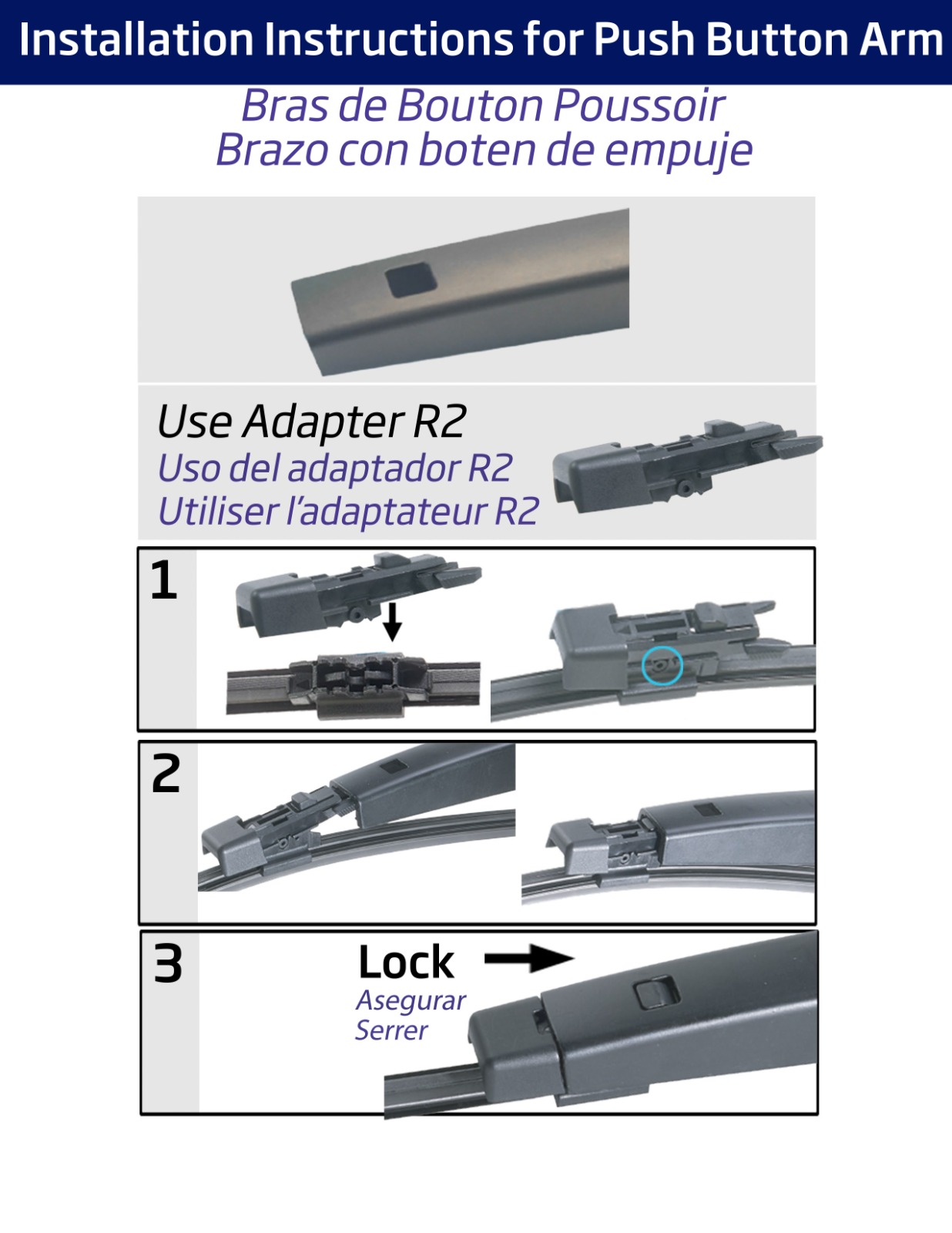 Installation Instructions for Push Button Arm

Bras de Bouton Poussoir
Brazo con boten de empuje

Use Adapter R2
Uso del adaptador R2
Utiliser l'adaptateur R2

1

2

3

Lock
Asegurar
Serrer