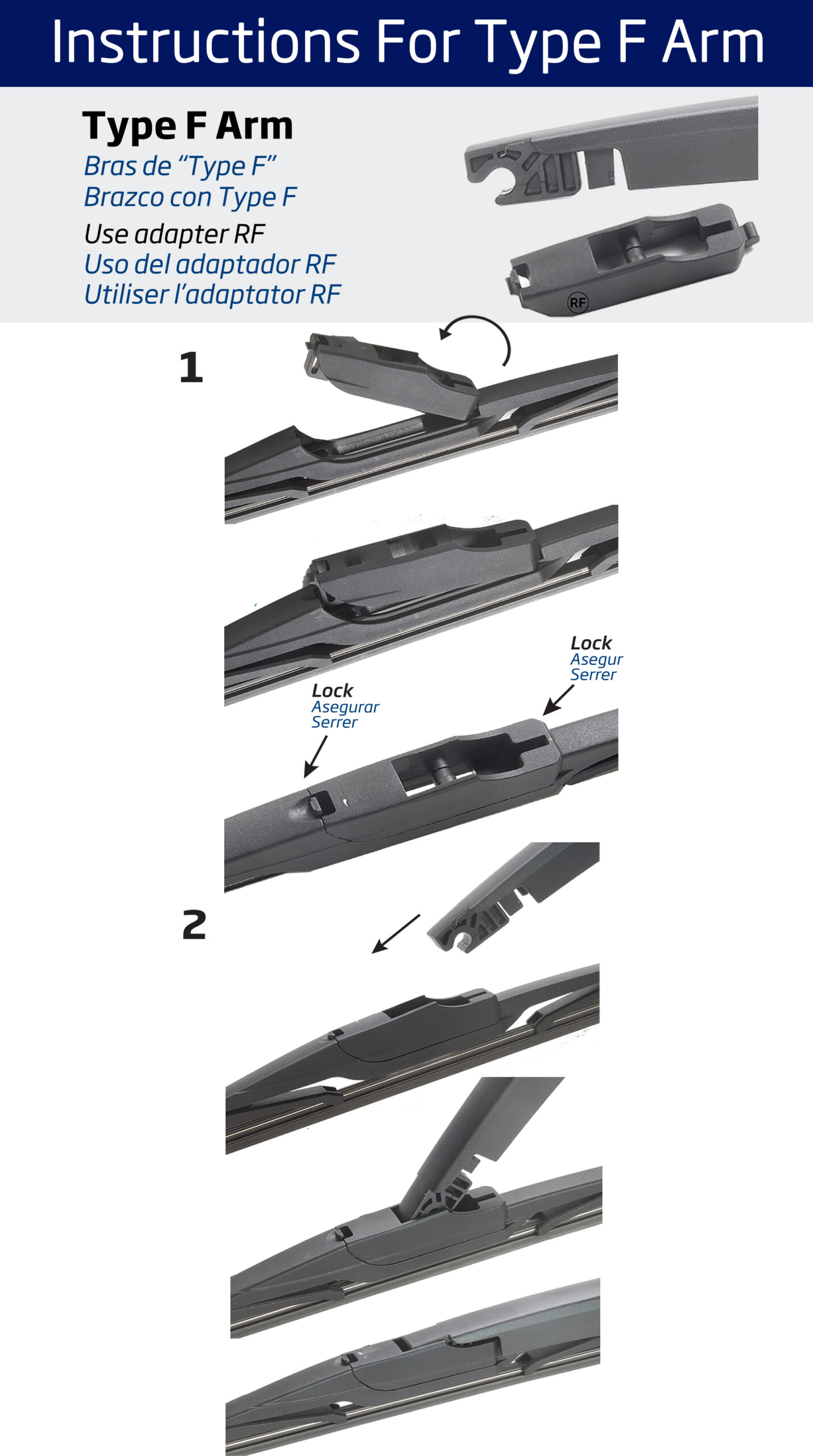 Instructions For Type F Arm

Type F Arm
Bras de “Type F”
Brazco con Type F
Use adapter RF
Uso del adaptador RF
Utiliser l’adaptator RF

RF

1

Lock
Asegur
Serrer

Lock
Asegurar
Serrer

2