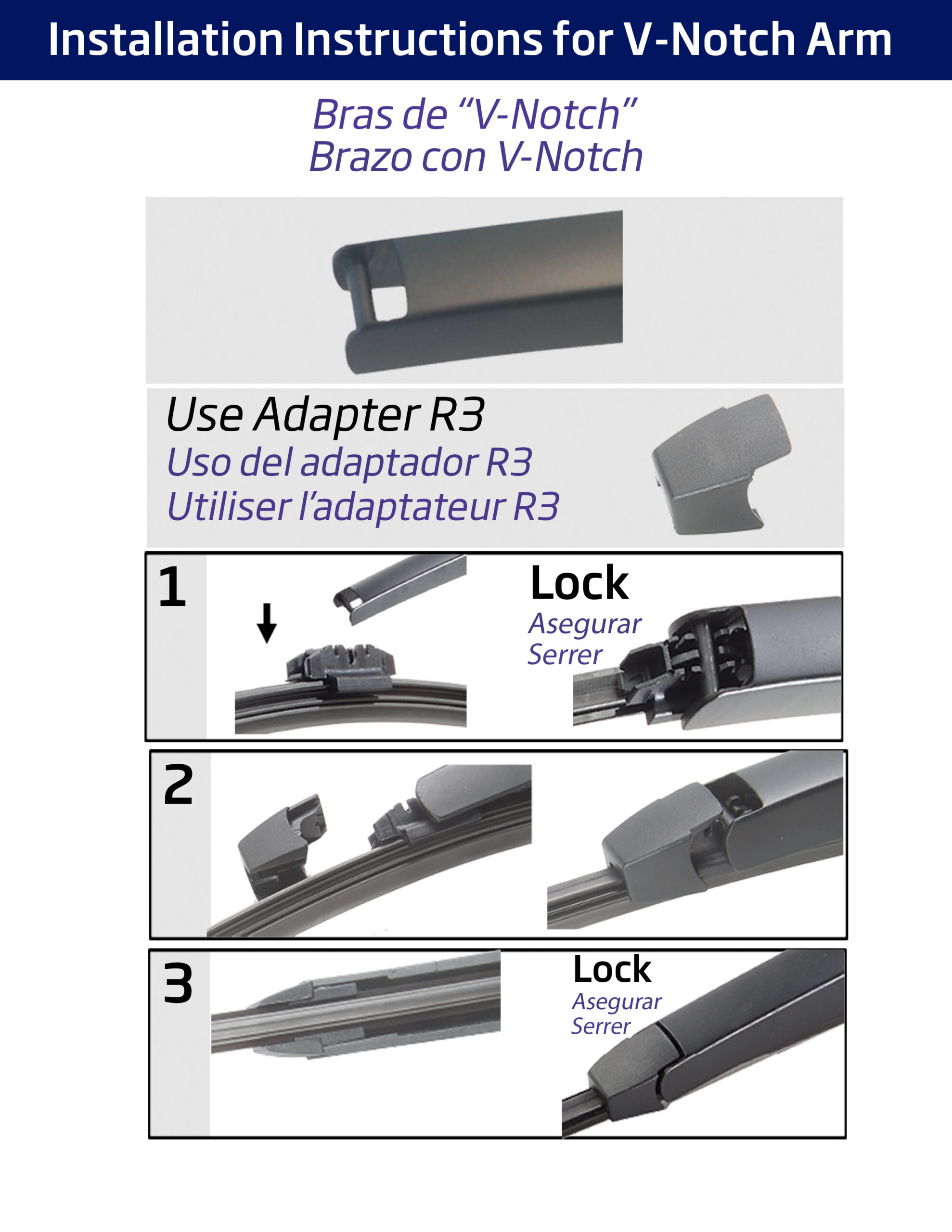 Installation Instructions for V-Notch Arm

Bras de “V-Notch”
Brazo con V-Notch

Use Adapter R3
Uso del adaptador R3
Utiliser l’adaptateur R3

1

Lock
Asegurar
Serrer

2

3

Lock
Asegurar
Serrer